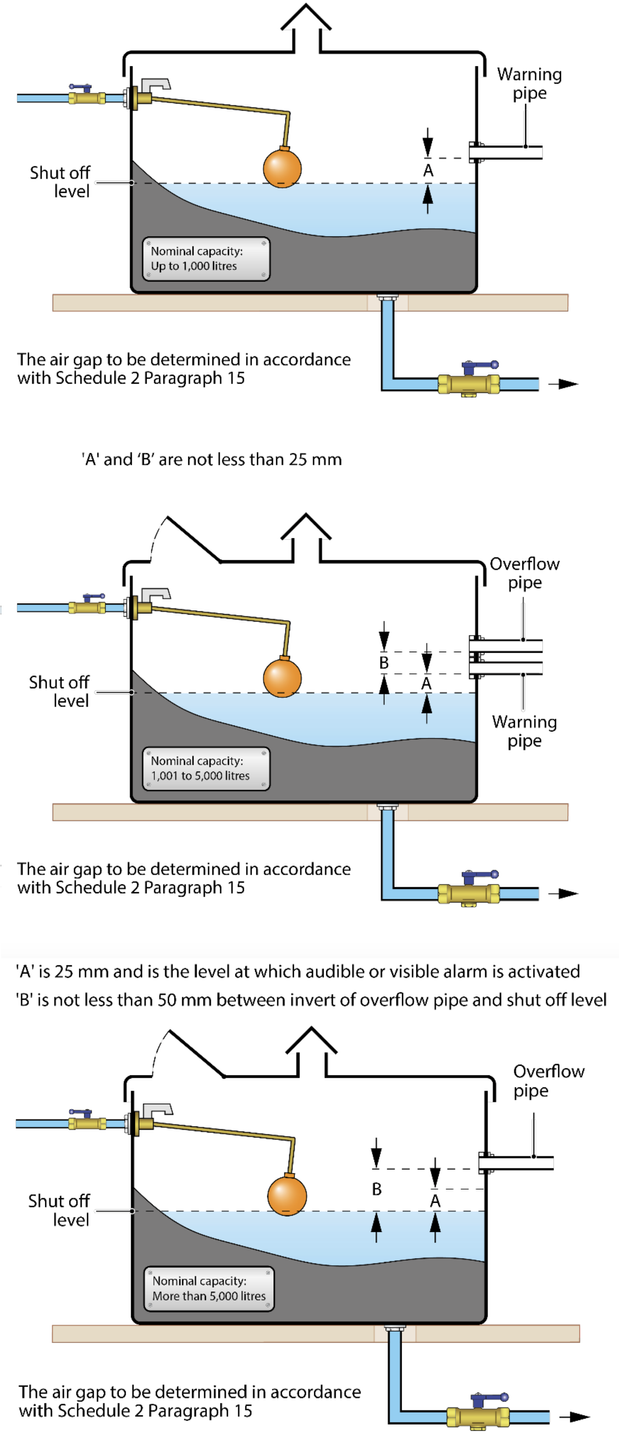 Warning pipe

A

Shut off level

Nominal capacity: Up to 1,000 litres

The air gap to be determined in accordance with Schedule 2 Paragraph 15

'A' and 'B' are not less than 25 mm

Overflow pipe

B

A

Shut off level

Warning pipe

Nominal capacity: 1,001 to 5,000 litres

The air gap to be determined in accordance with Schedule 2 Paragraph 15

'A' is 25 mm and is the level at which audible or visible alarm is activated
'B' is not less than 50 mm between invert of overflow pipe and shut off level

Overflow pipe

B

A

Shut off level

Nominal capacity: More than 5,000 litres

The air gap to be determined in accordance with Schedule 2 Paragraph 15